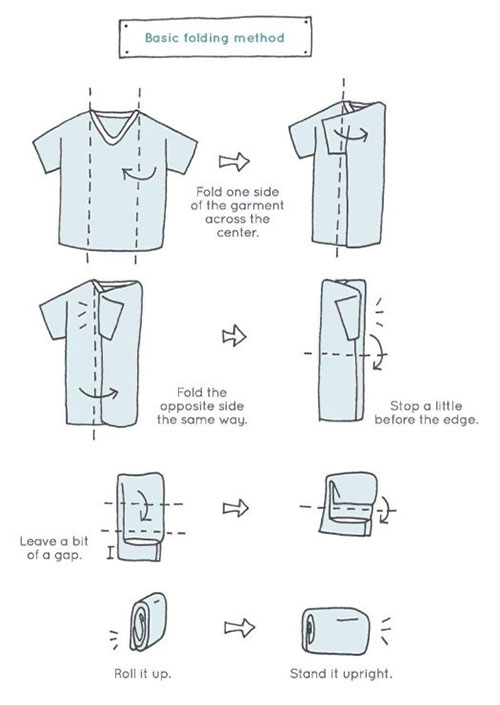 Basic folding method

Fold one side of the garment across the center.

Fold the opposite side the same way.

Stop a little before the edge.

Leave a bit of a gap.

Roll it up.

Stand it upright.